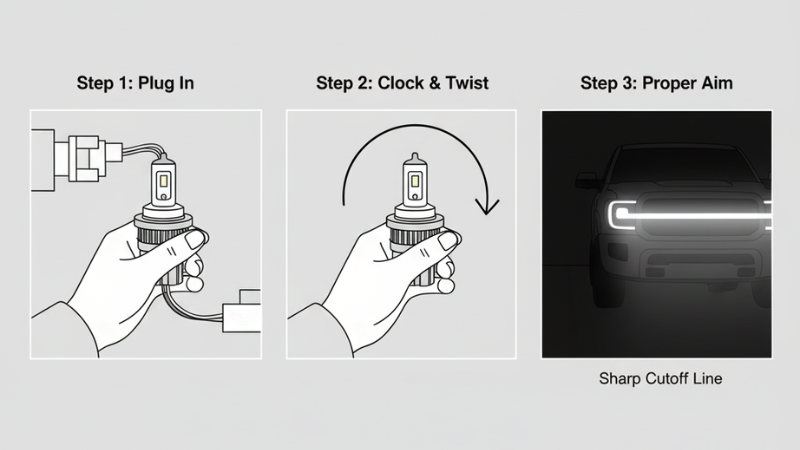 Step 1: Plug In

Step 2: Clock & Twist

Step 3: Proper Aim

Sharp Cutoff Line