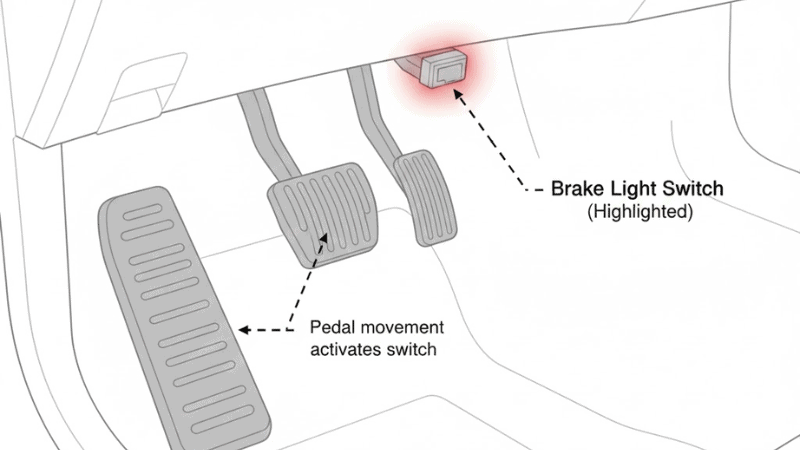 Brake Light Switch
(Highlighted)

Pedal movement activates switch