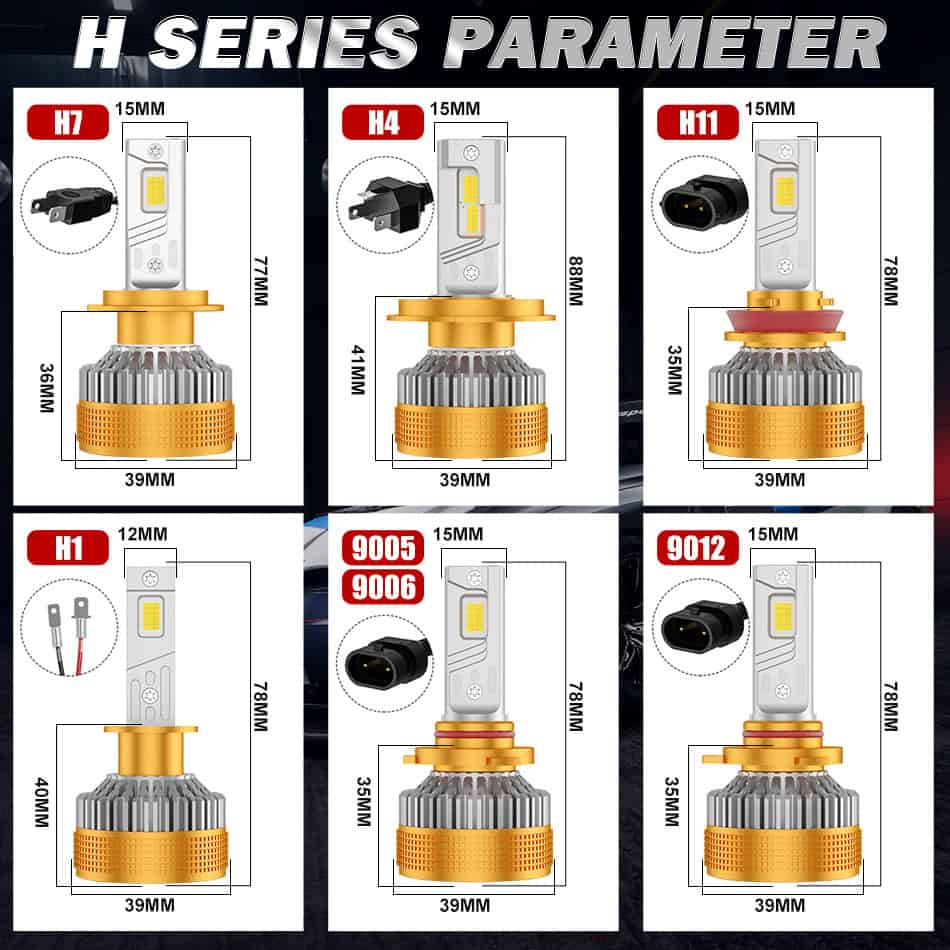 H SERIES PARAMETER

H7
15MM
77MM
36MM
39MM

H4
15MM
88MM
41MM
39MM

H11
15MM
78MM
35MM
39MM

H1
12MM
78MM
40MM
39MM

9005
9006
15MM
78MM
35MM
39MM

9012
15MM
78MM
35MM
39MM