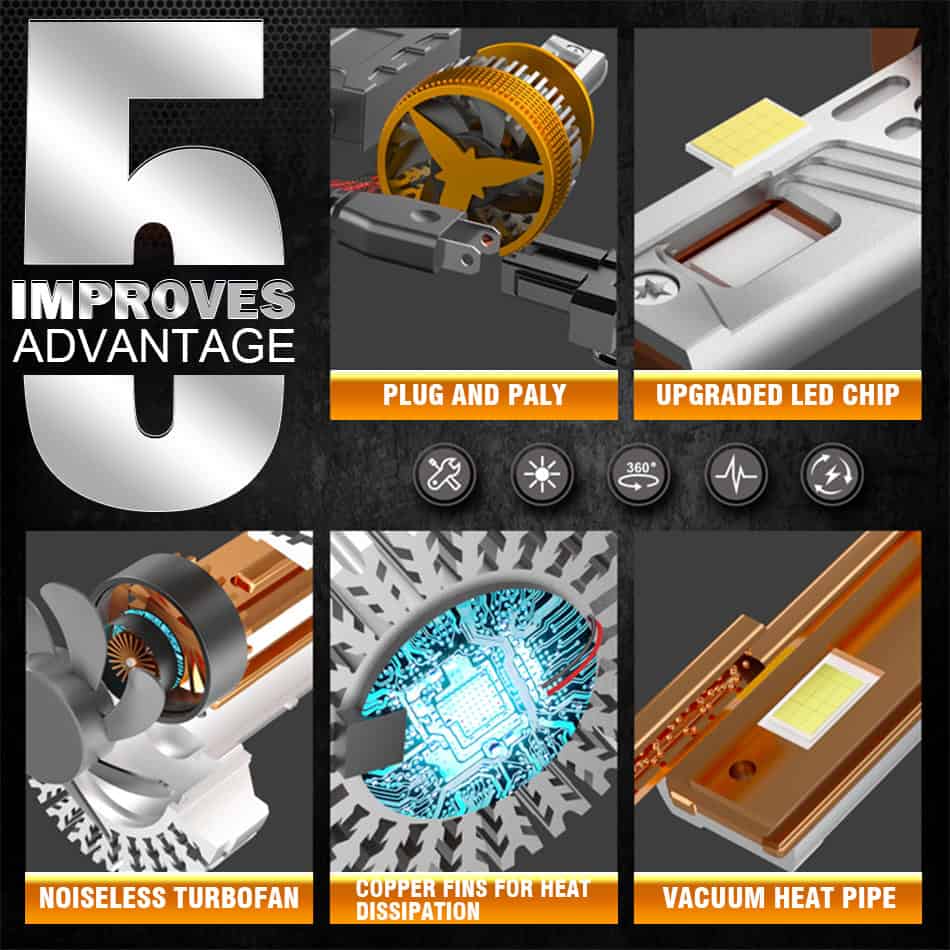 5
IMPROVES
ADVANTAGE

PLUG AND PALY

UPGRADED LED CHIP

360°

NOISELESS TURBOFAN

COPPER FINS FOR HEAT DISSIPATION

VACUUM HEAT PIPE