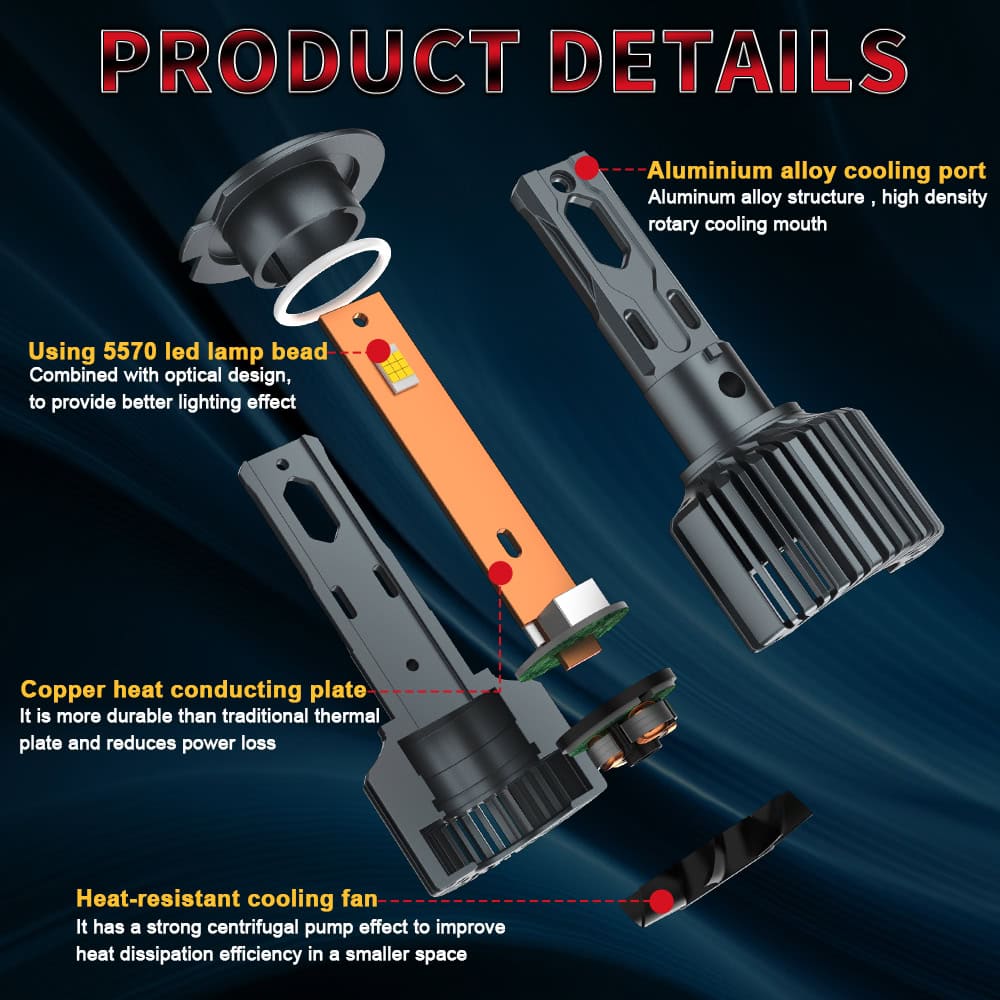 PRODUCT DETAILS

Aluminium alloy cooling port
Aluminum alloy structure , high density rotary cooling mouth

Using 5570 led lamp bead
Combined with optical design, to provide better lighting effect

Copper heat conducting plate
It is more durable than traditional thermal plate and reduces power loss

Heat-resistant cooling fan
It has a strong centrifugal pump effect to improve heat dissipation efficiency in a smaller space